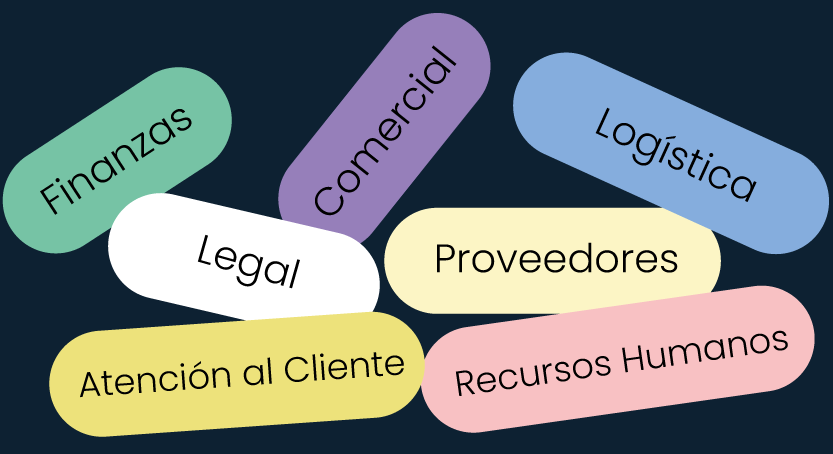 Finanzas

Comercial

Logística

Legal

Proveedores

Atención al Cliente

Recursos Humanos